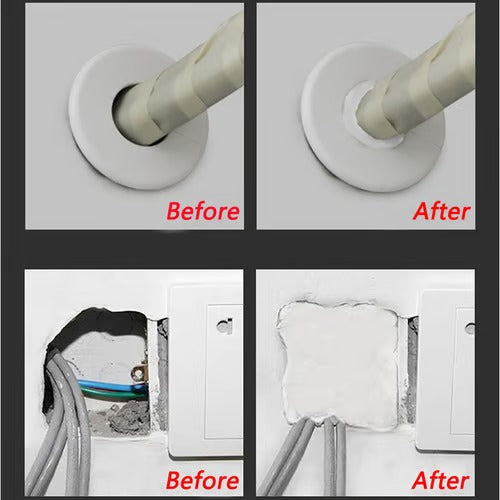 Before

After

Before

After